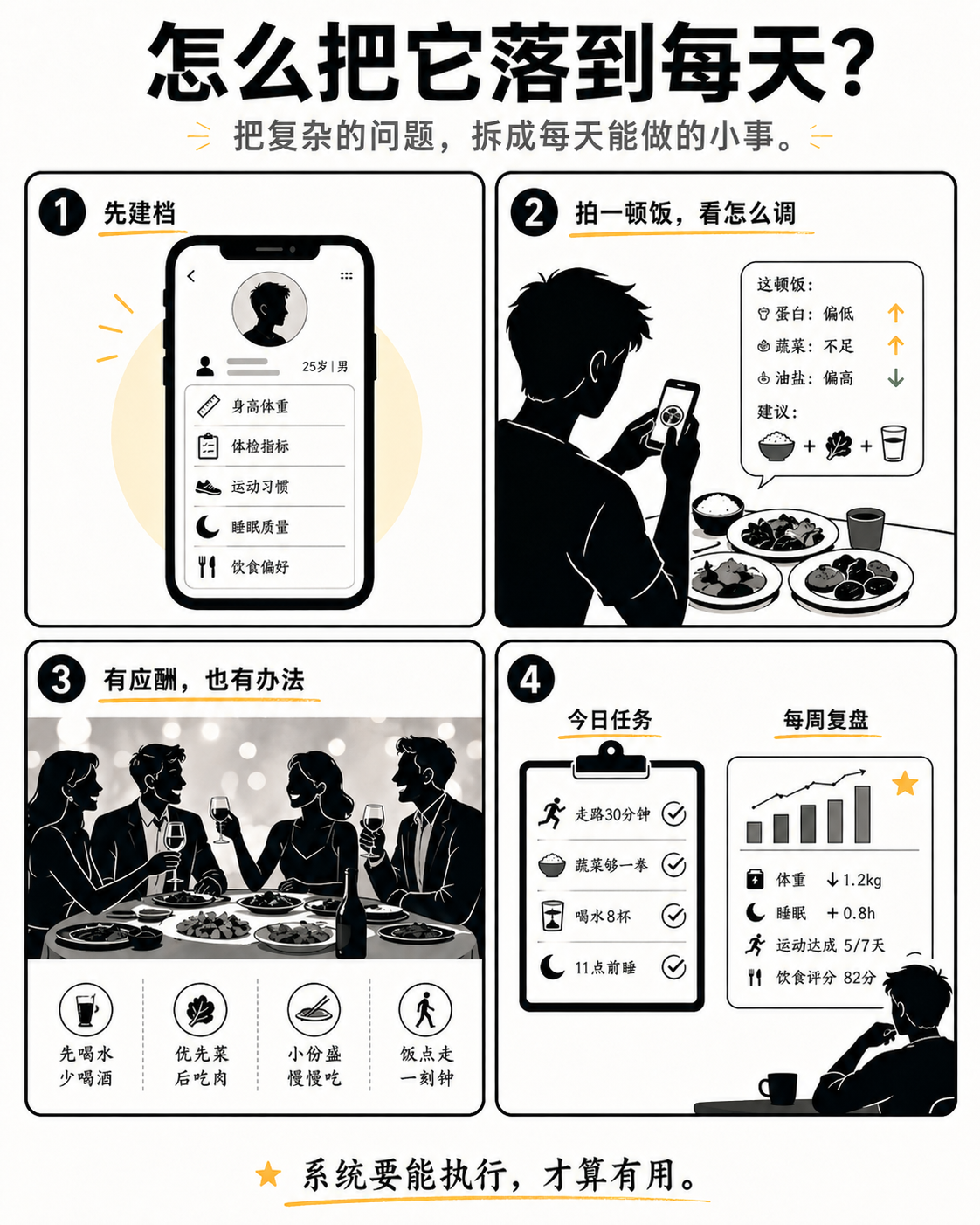 怎么把它落到每天？

把复杂的问题，拆成每天能做的小事。

1 先建档

25岁 | 男

身高体重

体检指标

运动习惯

睡眠质量

饮食偏好

2 拍一顿饭，看怎么调

这顿饭：

蛋白：偏低 ↑

蔬菜：不足 ↑

油盐：偏高 ↓

建议：

+ +

3 有应酬，也有办法

先喝水 少喝酒

优先菜 后吃肉

小份盛 慢慢吃

饭点走 一刻钟

4

今日任务

走路30分钟

蔬菜够一拳

喝水8杯

11点前睡

每周复盘

体重 ↓1.2kg

睡眠 +0.8h

运动达成 5/7天

饮食评分 82分

系统要能执行，才算有用。